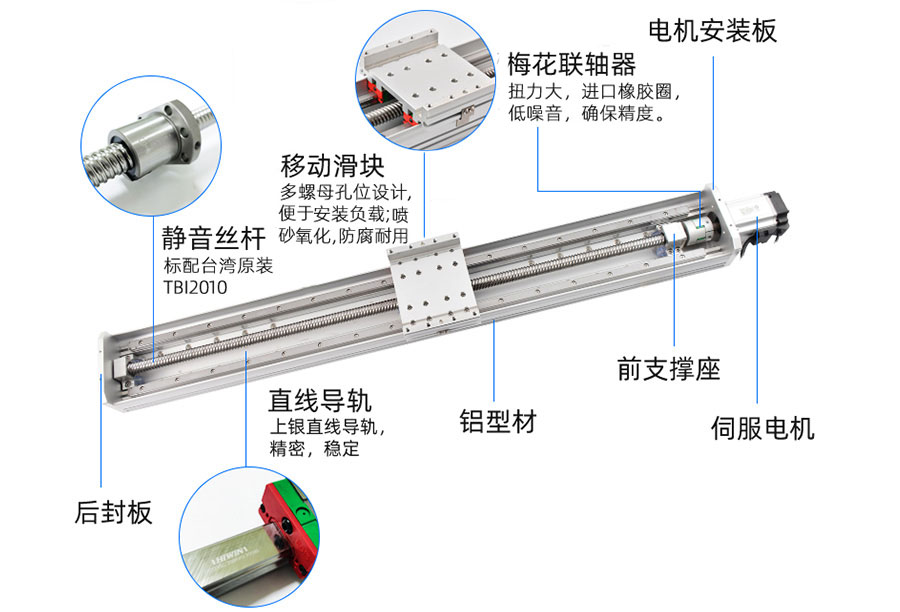 电机安装板

梅花联轴器
扭力大，进口橡胶圈，低噪音，确保精度。

移动滑块
多螺母孔位设计，便于安装负载;喷砂氧化,防腐耐用

静音丝杆
标配台湾原装
TBI2010

前支撑座

直线导轨
上银直线导轨，精密，稳定

铝型材

伺服电机

后封板

HIWIN