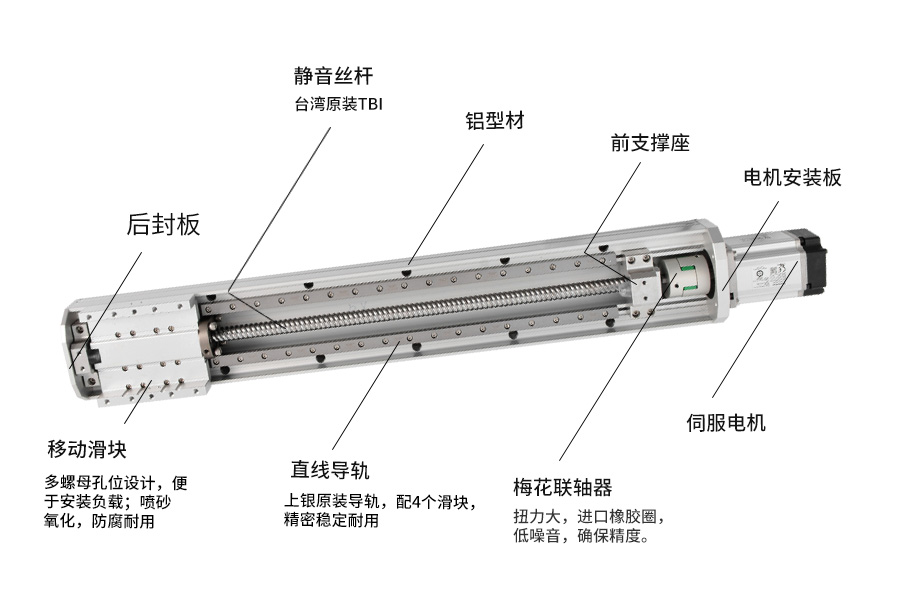 静音丝杆
台湾原装TBI

铝型材

前支撑座

电机安装板

后封板

移动滑块
多螺母孔位设计，便于安装负载；喷砂氧化，防腐耐用

直线导轨
上银原装导轨，配4个滑块，精密稳定耐用

梅花联轴器
扭力大，进口橡胶圈，低噪音，确保精度。

伺服电机